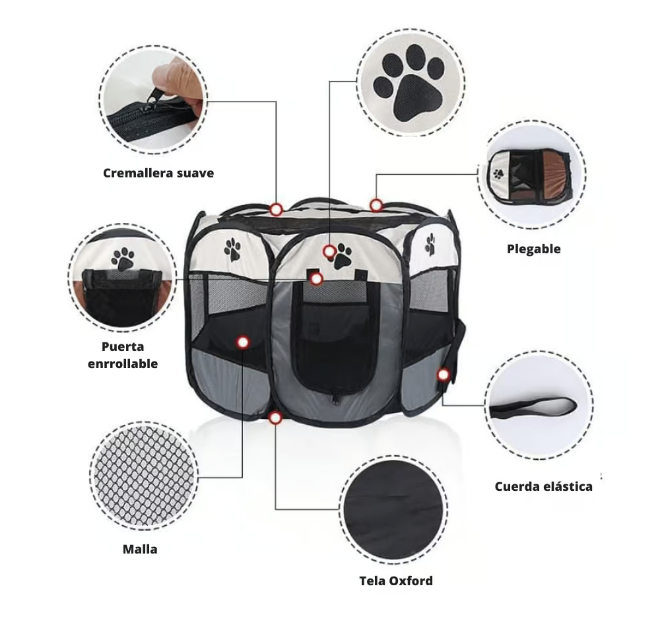 Cremallera suave

Plegable

Puerta enrrollable

Cuerda elástica

Malla

Tela Oxford